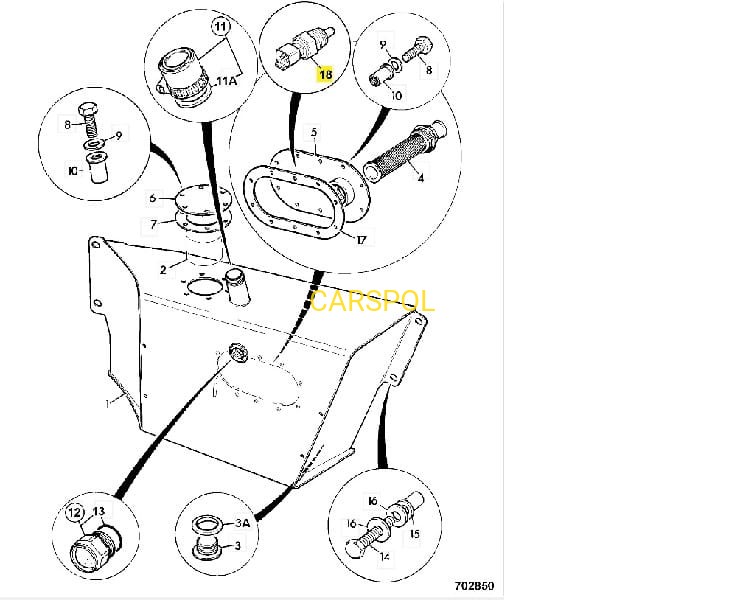 11
11A
18
9
8
10
8
9
10
5
4
6
7
17
2
CARSPOL
1
12
13
3A
3
16
16
15
14
702B50